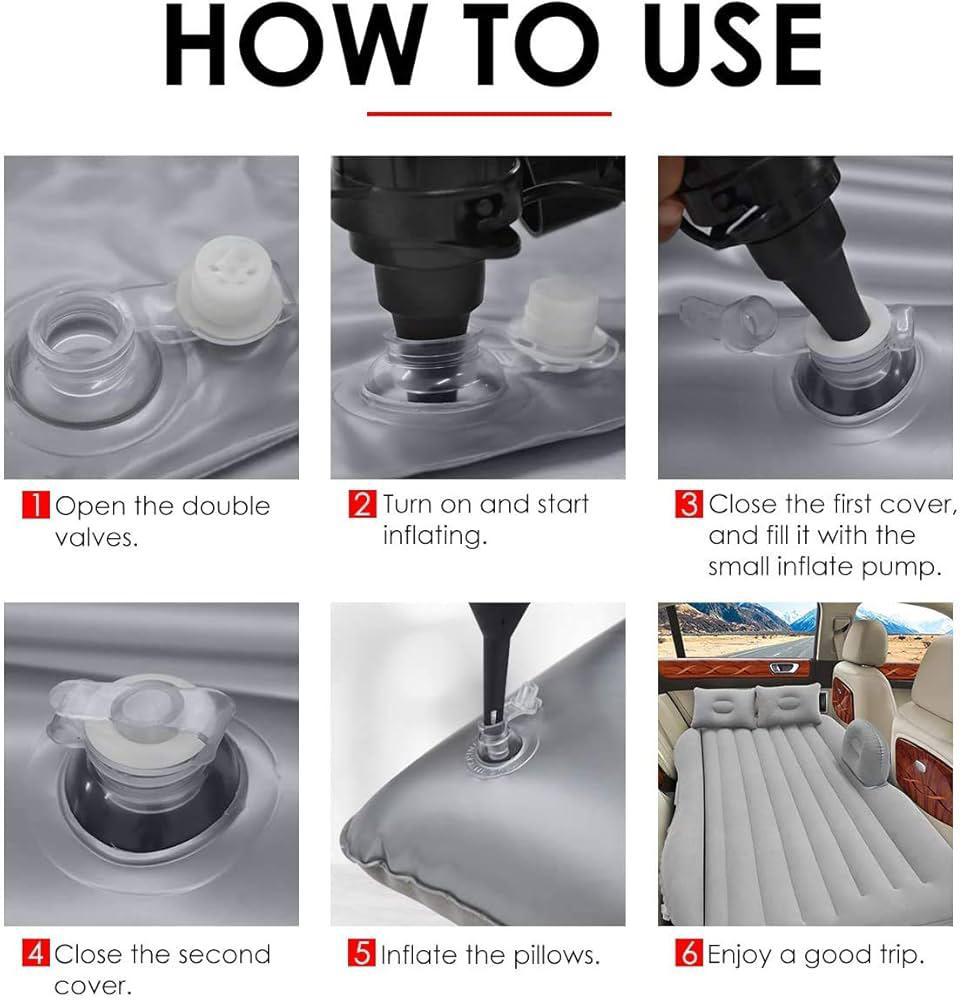 HOW TO USE

1 Open the double valves.

2 Turn on and start inflating.

3 Close the first cover, and fill it with the small inflate pump.

4 Close the second cover.

5 Inflate the pillows.

6 Enjoy a good trip.