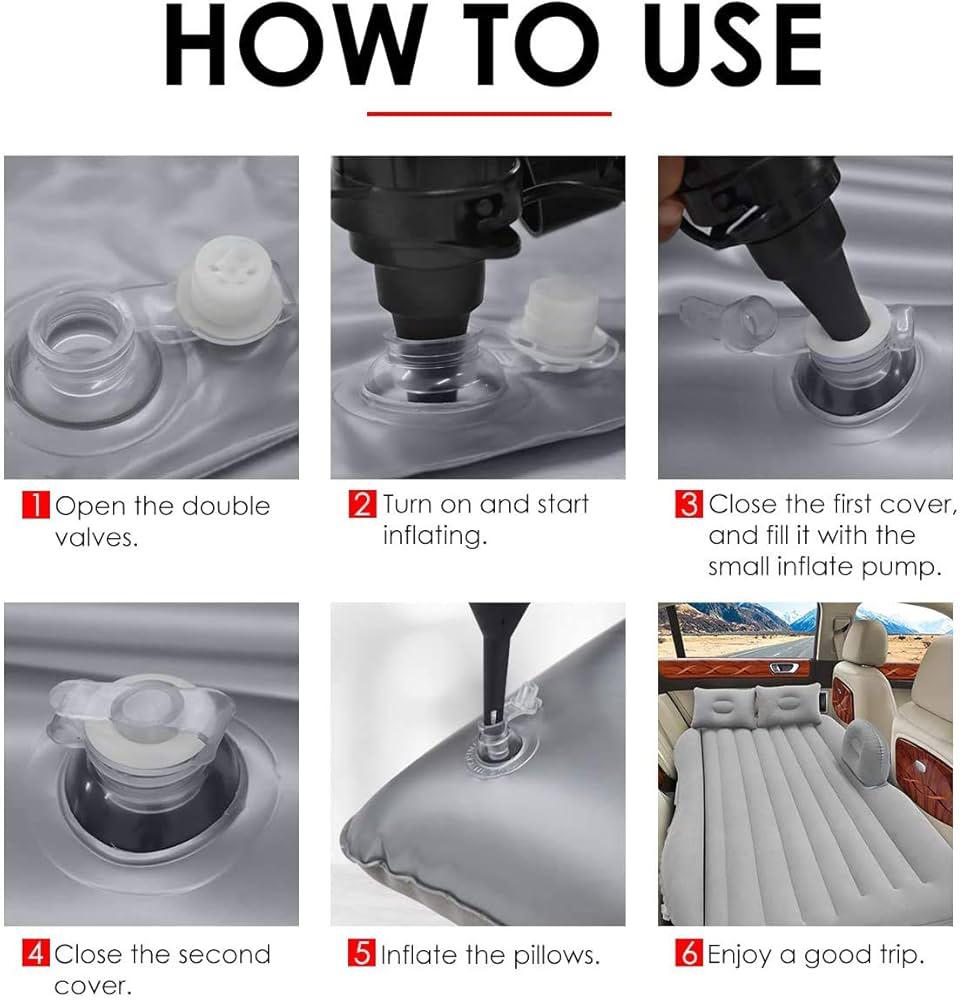 HOW TO USE

1 Open the double valves.

2 Turn on and start inflating.

3 Close the first cover, and fill it with the small inflate pump.

4 Close the second cover.

5 Inflate the pillows.

6 Enjoy a good trip.