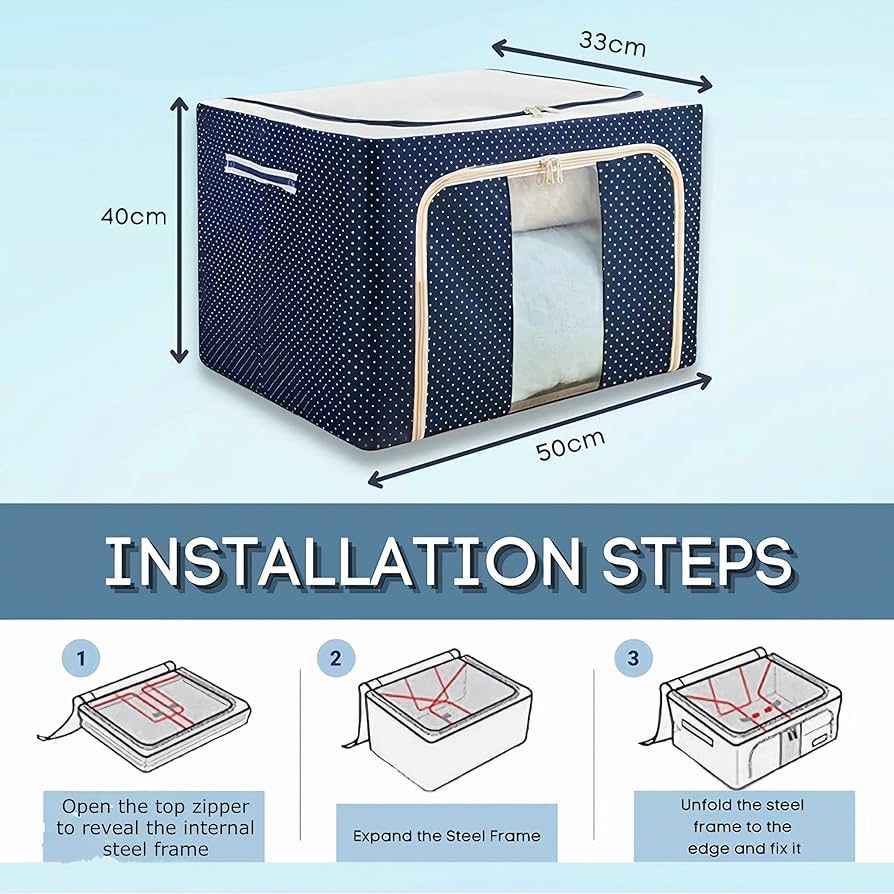 33cm

40cm

50cm

INSTALLATION STEPS

1

Open the top zipper to reveal the internal steel frame

2

Expand the Steel Frame

3

Unfold the steel frame to the edge and fix it